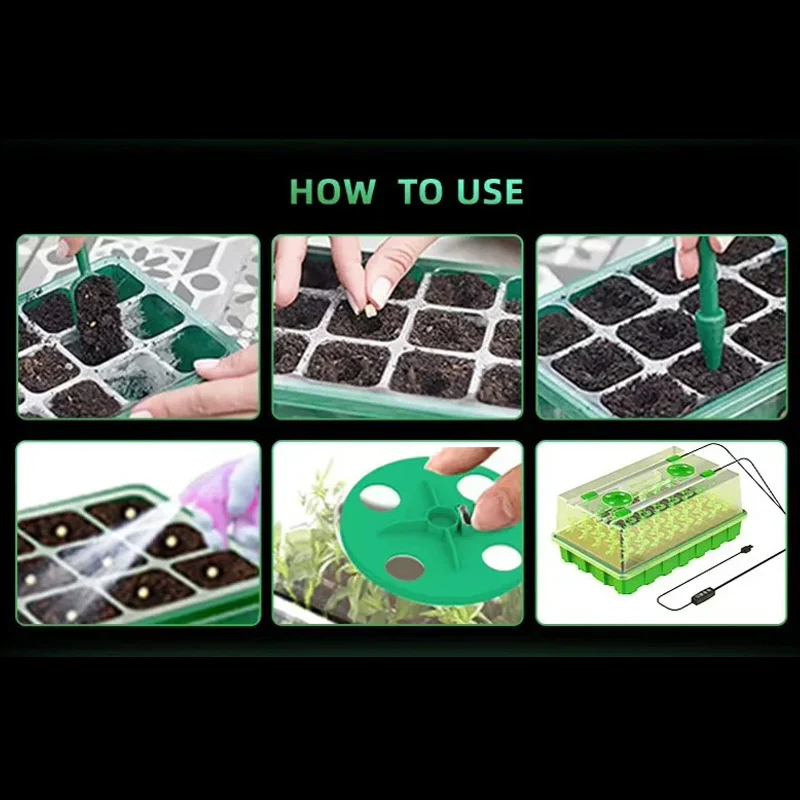 HOW TO USE