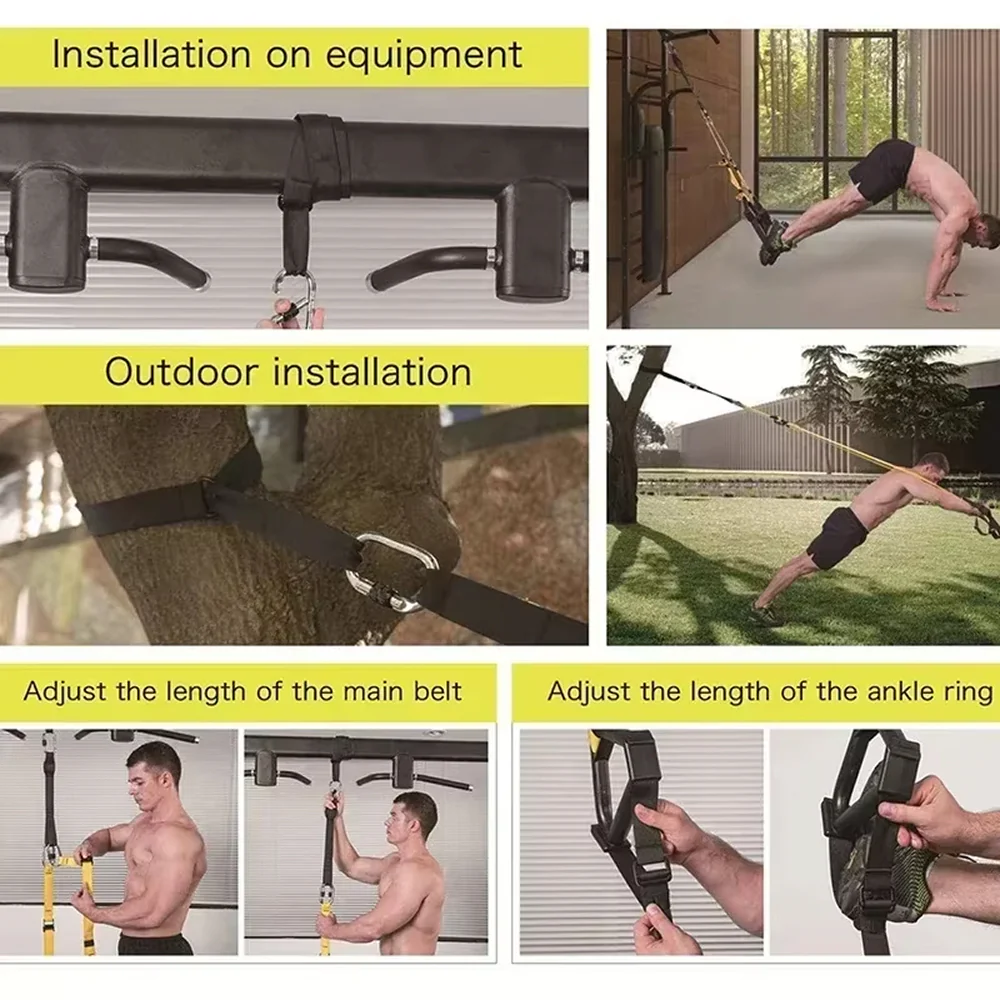 Installation on equipment

Outdoor installation

Adjust the length of the main belt

Adjust the length of the ankle ring